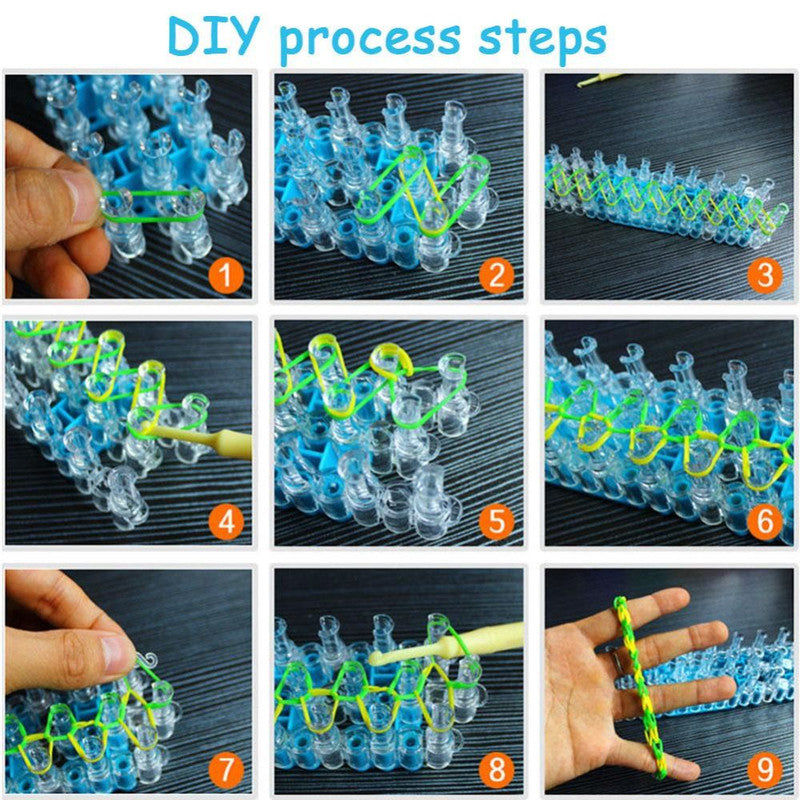 DIY process steps

1

2

3

4

5

6

7

8

9