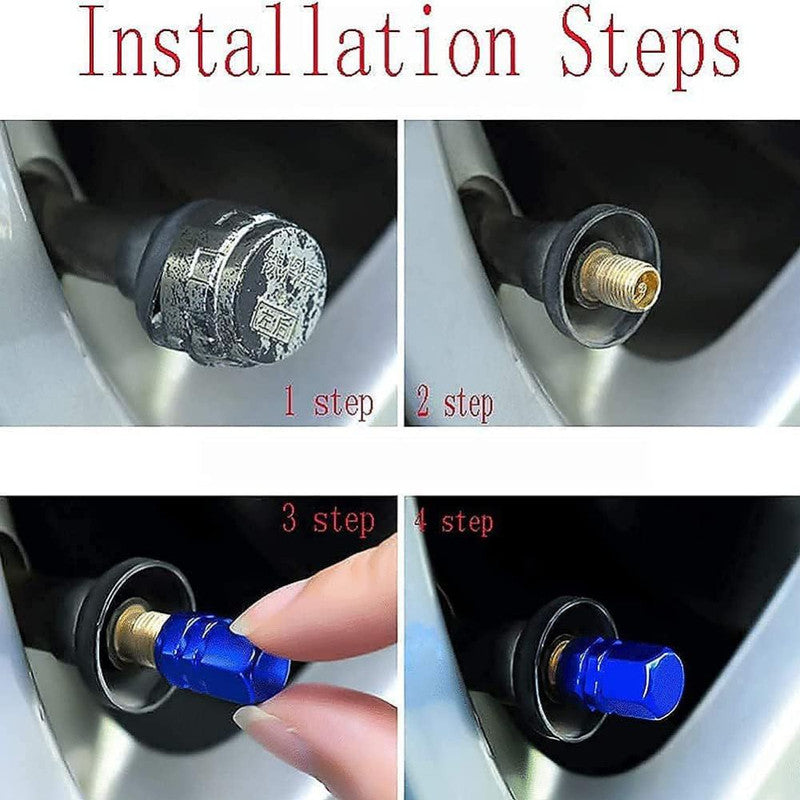 Installation Steps

1 step

2 step

3 step

4 step